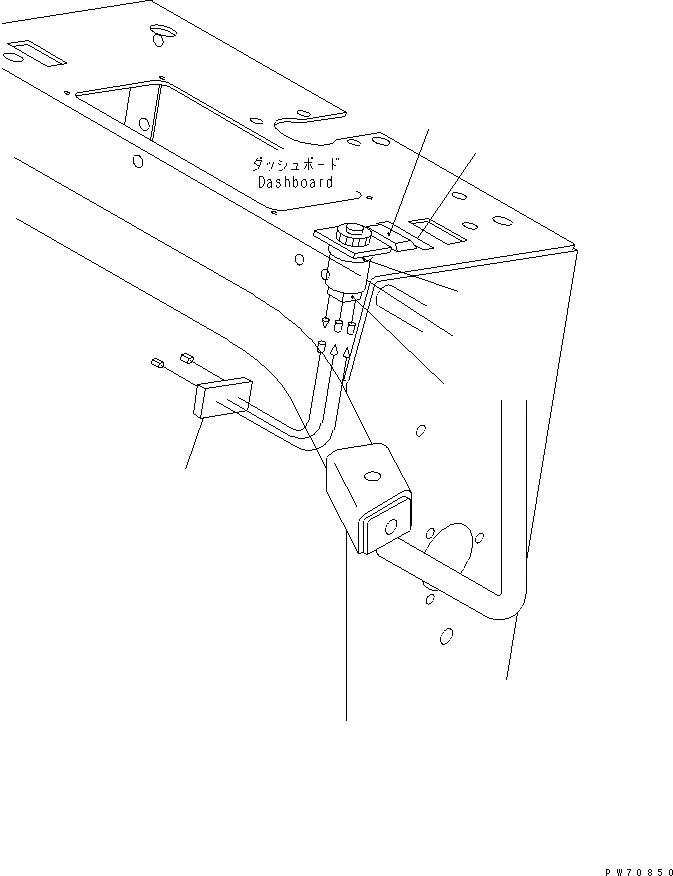 ダッシュボード
Dashboard

PW70850