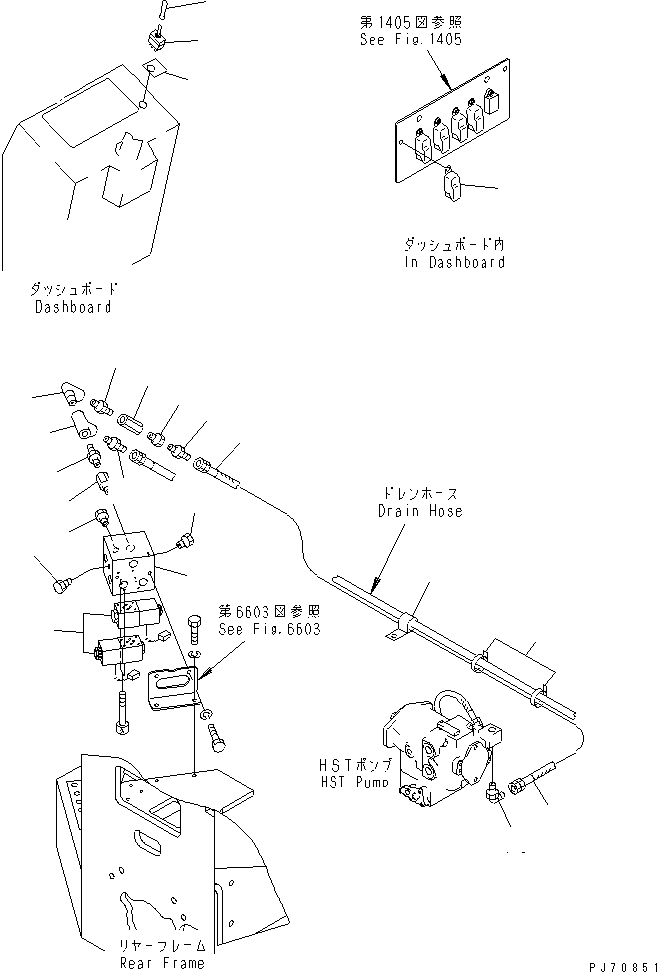 第1405図参照
See Fig.1405

ダッシュボード内
In Dashboard

ダッシュボード
Dashboard

ドレンホース
Drain Hose

第6603図参照
See Fig.6603

HSTポンプ
HST Pump

リヤーフレーム
Rear Frame

PJ70851