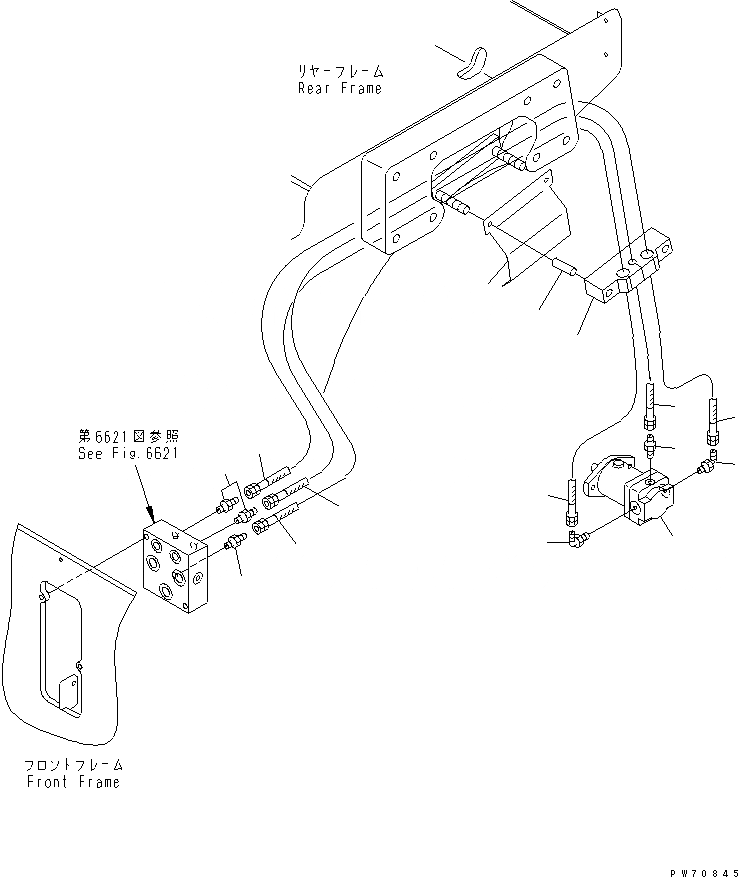 リヤーフレーム
Rear Frame

第6621図参照
See Fig.6621

フロントフレーム
Front Frame

PW70845