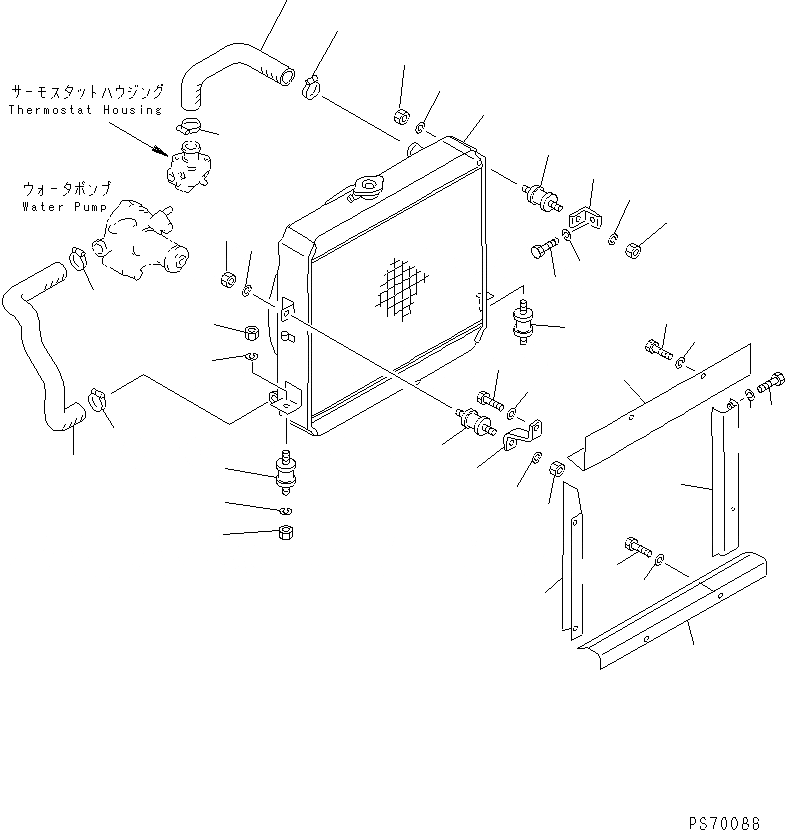 サーモスタットハウジング
Thermostat Housing

ウォータポンプ
Water Pump

PS70088