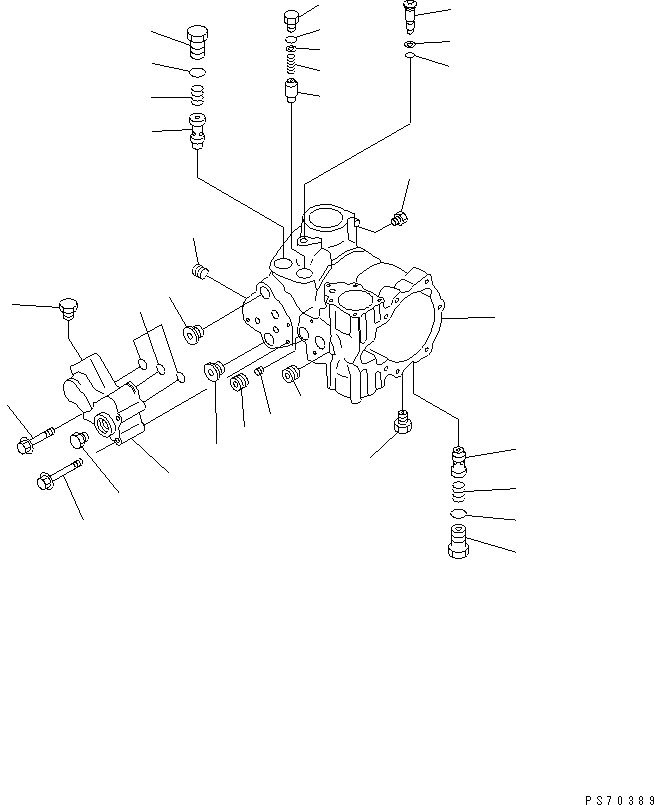 PS70389