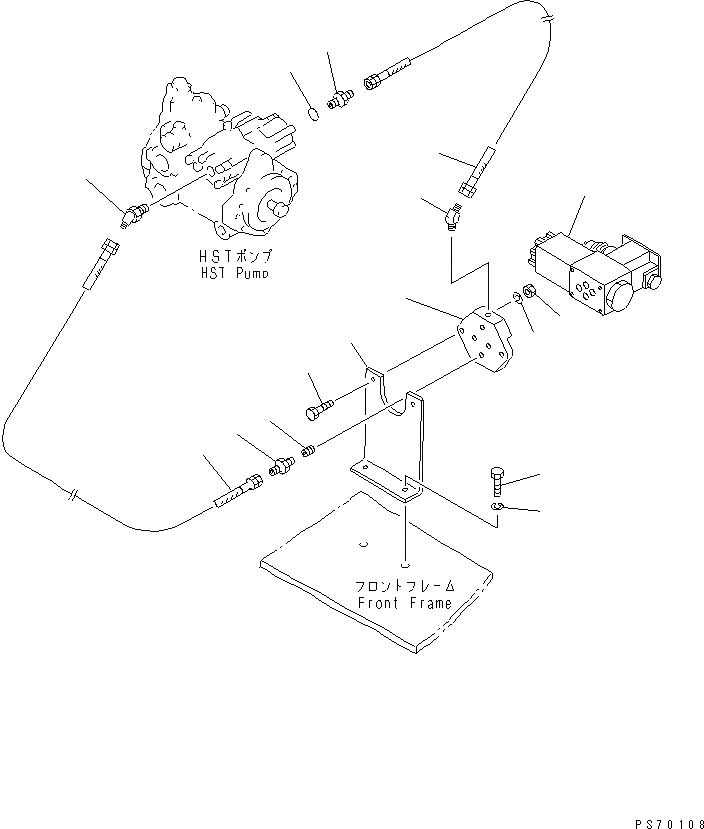 HSTポンプ
HST Pump

フロントフレーム
Front Frame

PS70108