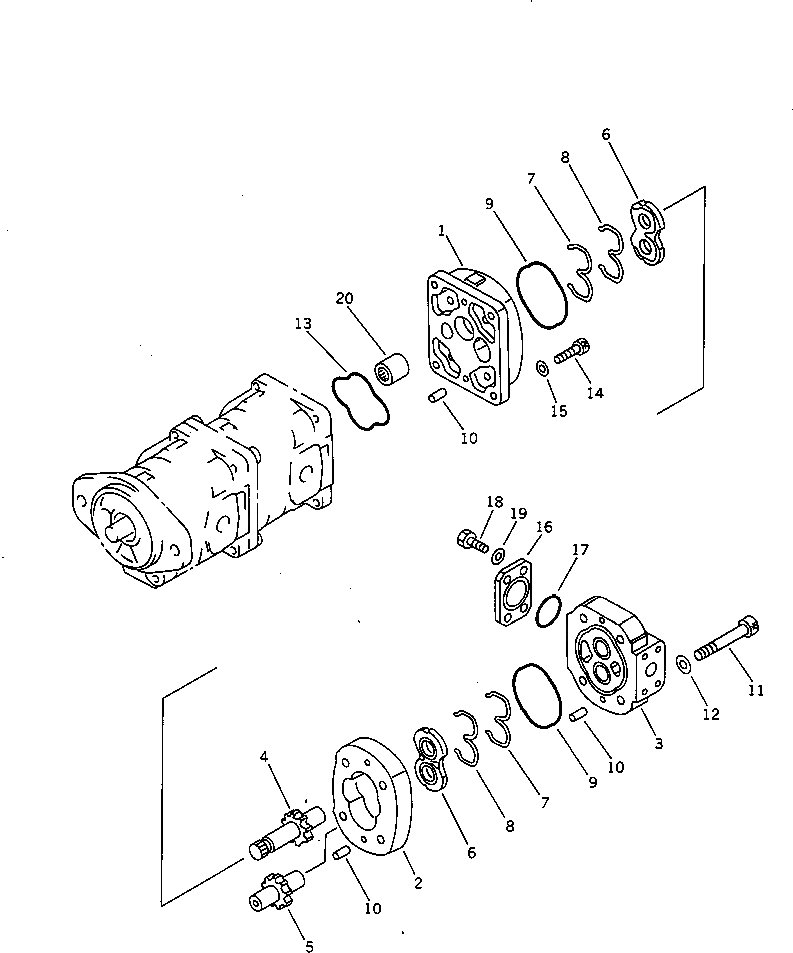 6
8
7
9
1
20
13
14
15
10
18
19
16
17
11
12
3
10
9
7
8
6
4
2
10
5