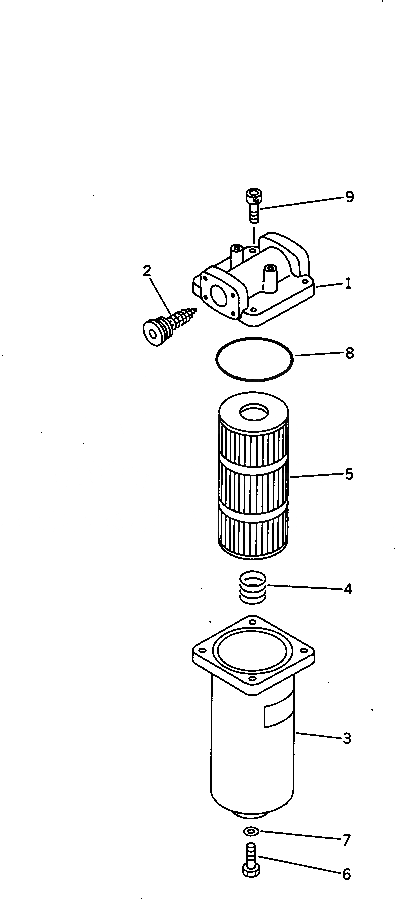 9
2
1
8
5
4
3
7
6