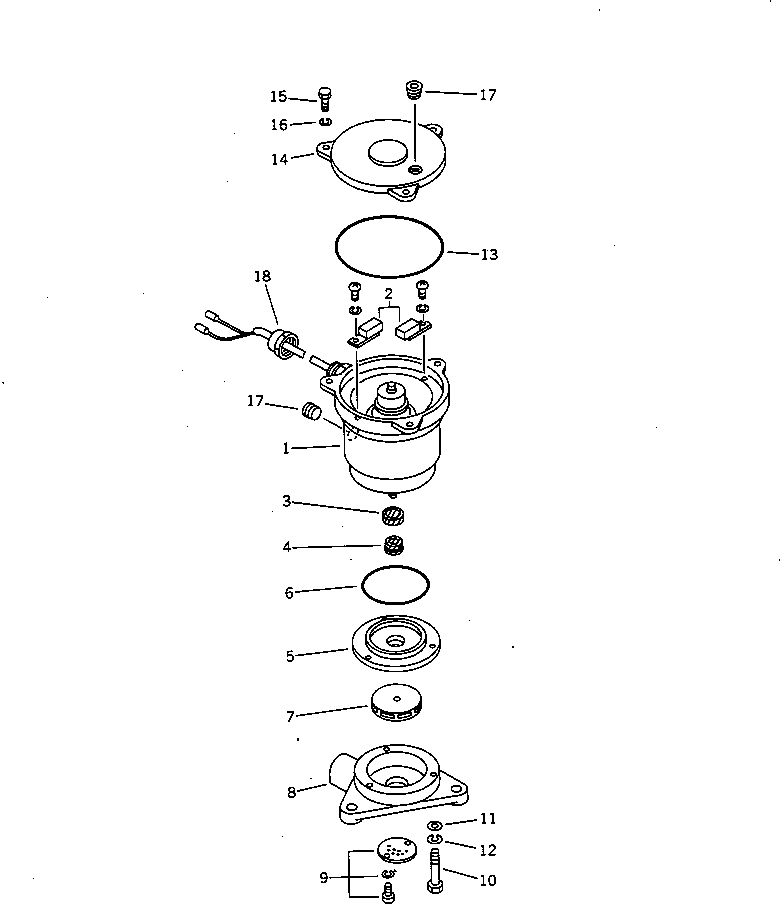 15
17
16
14
13
18
2
17
1
3
4
6
5
7
8
11
12
9
10