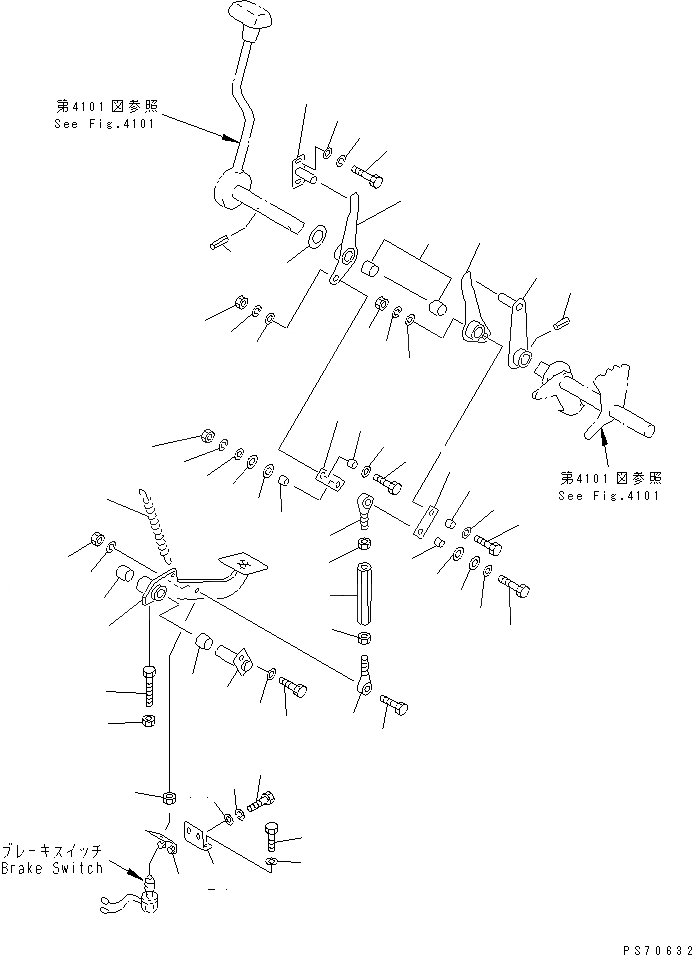 第4101図参照
See Fig.4101

第4101図参照
See Fig.4101

ブレーキスイッチ
Brake Switch

PS70632