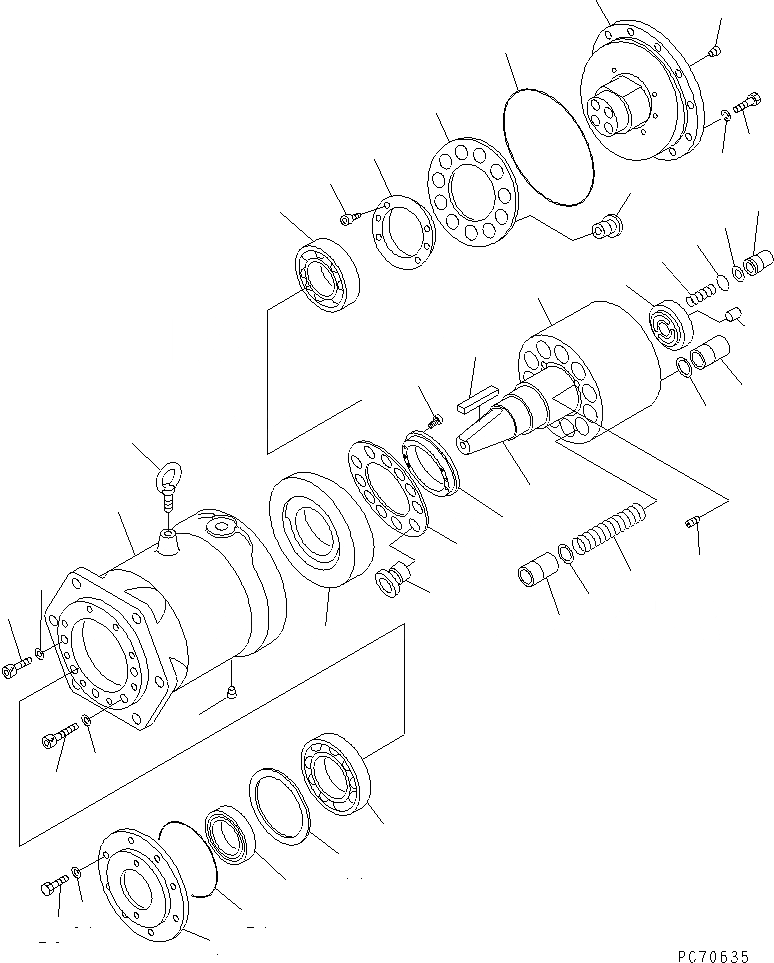 PC70635