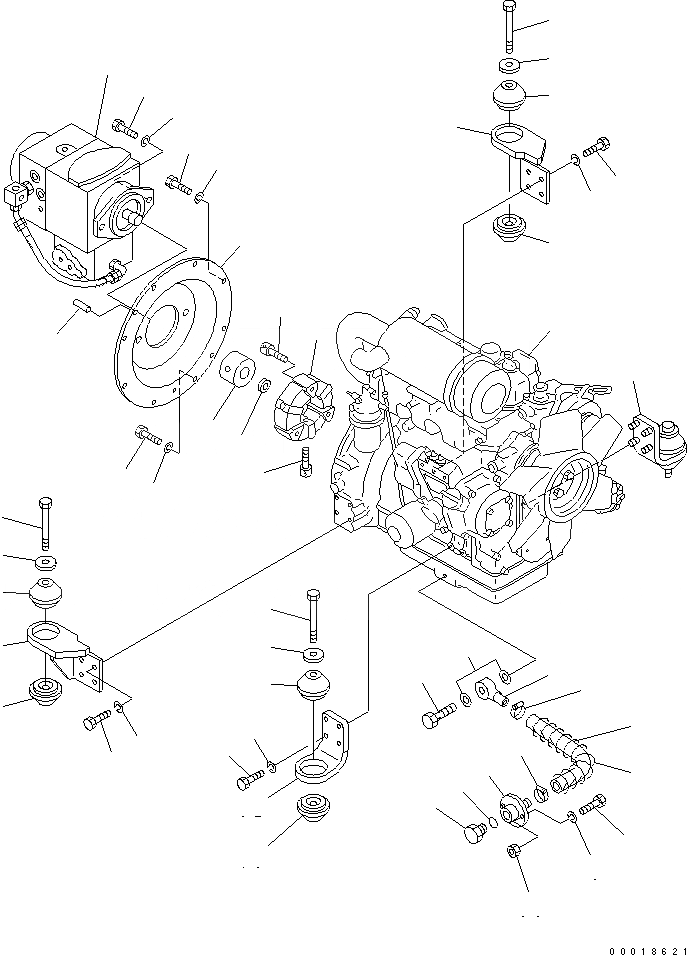 00018621