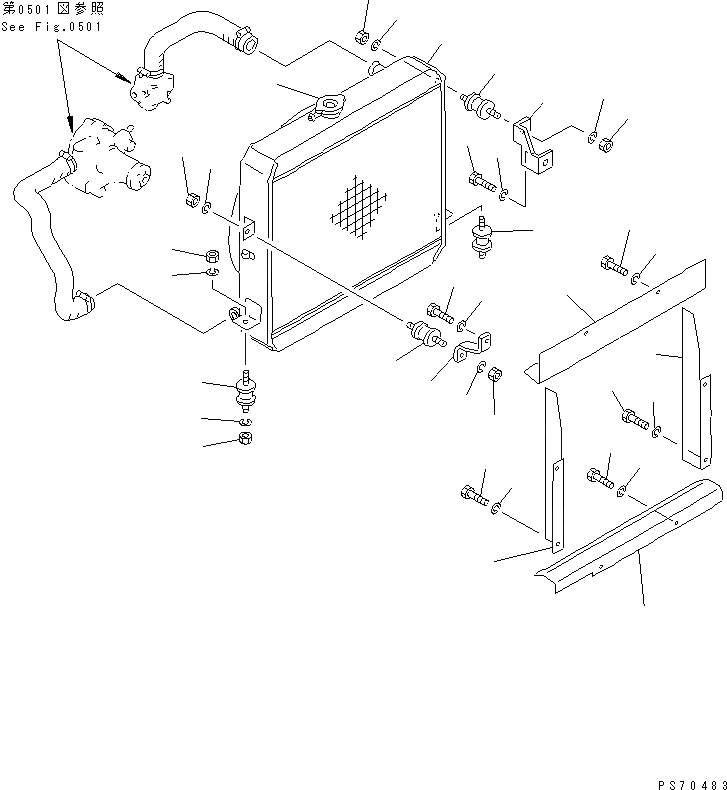 第0501図参照
See Fig.0501

PS70483