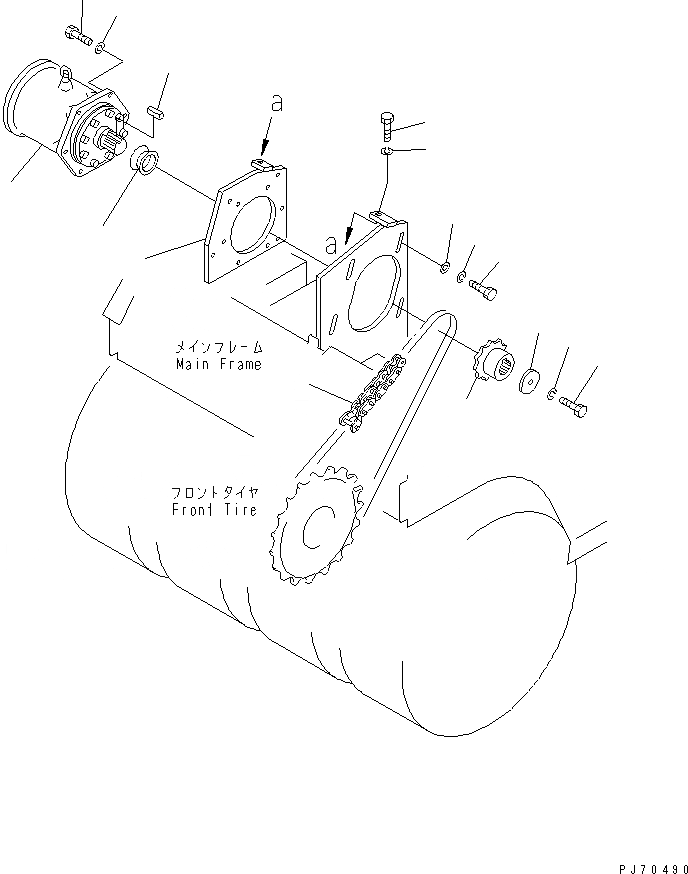 a

a

メインフレーム
Main Frame

フロントタイヤ
Front Tire

PJ70490