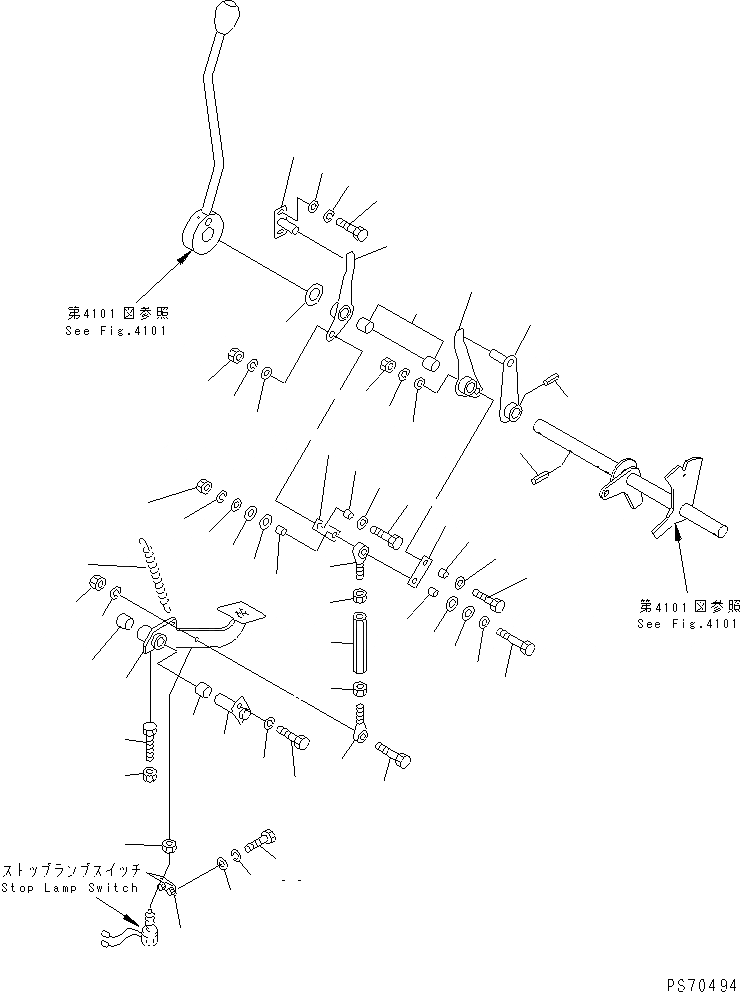 第4101図参照
See Fig.4101

第4101図参照
See Fig.4101

ストップランプスイッチ
Stop Lamp Switch

PS70494