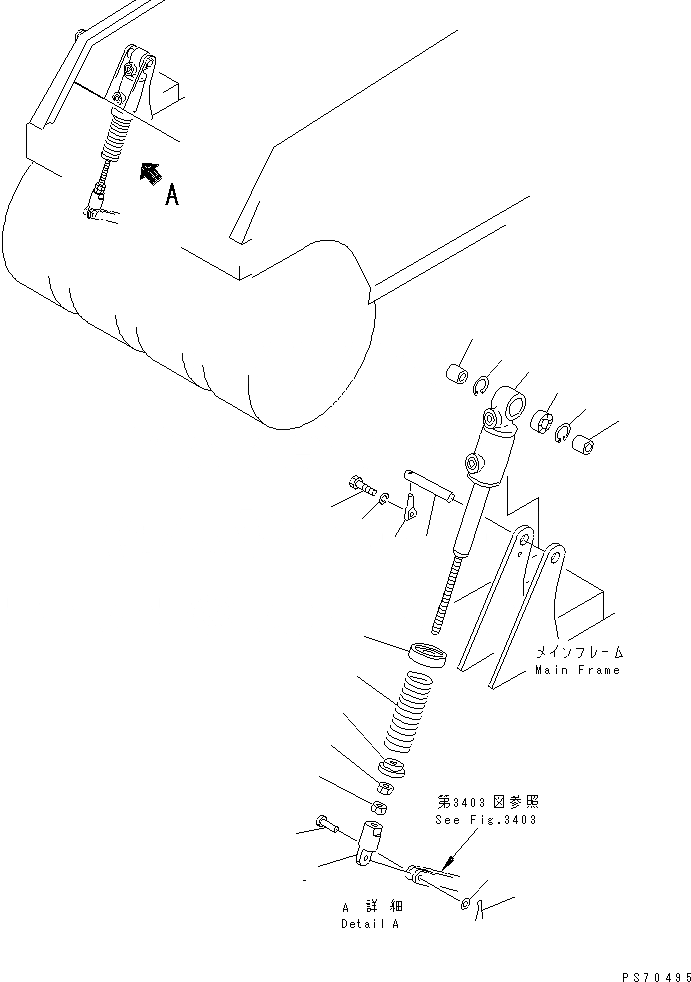 A

メインフレーム
Main Frame

第3403図参照
See Fig.3403

A 詳細
Detail A

PS70495