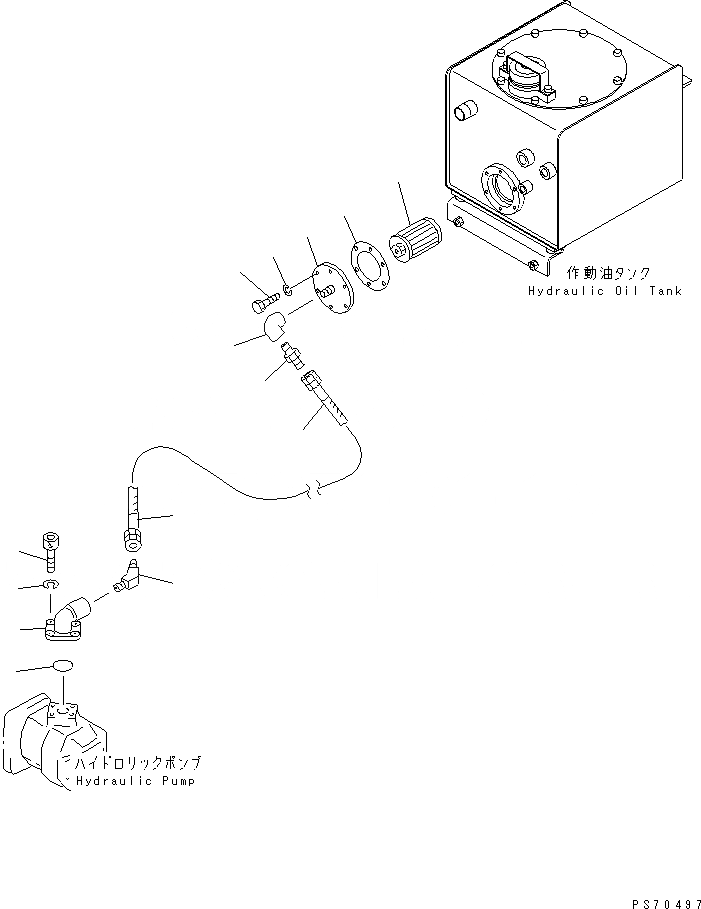 作動油タンク
Hydraulic Oil Tank

ハイドロリックポンプ
Hydraulic Pump

PS70497