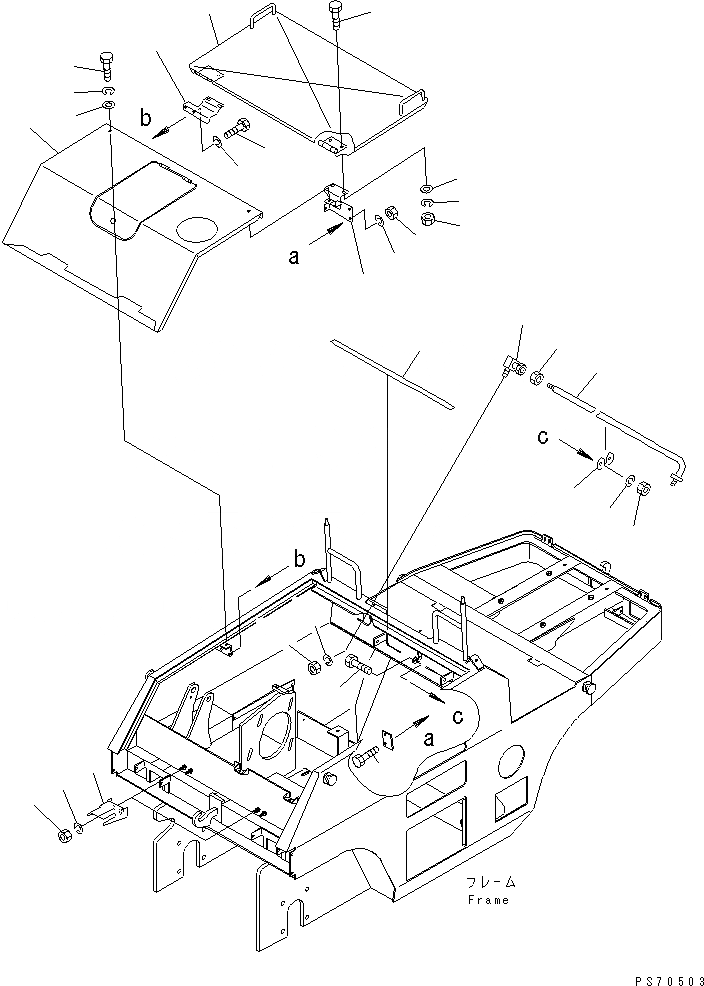 b
a
c
b
c
a
フレーム
Frame
PS70503