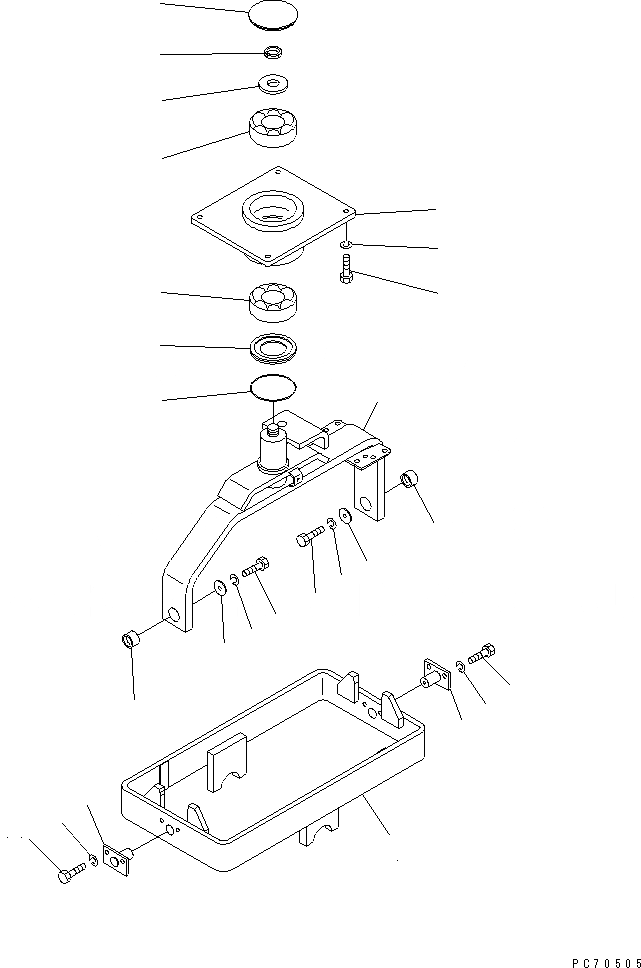 PC70505