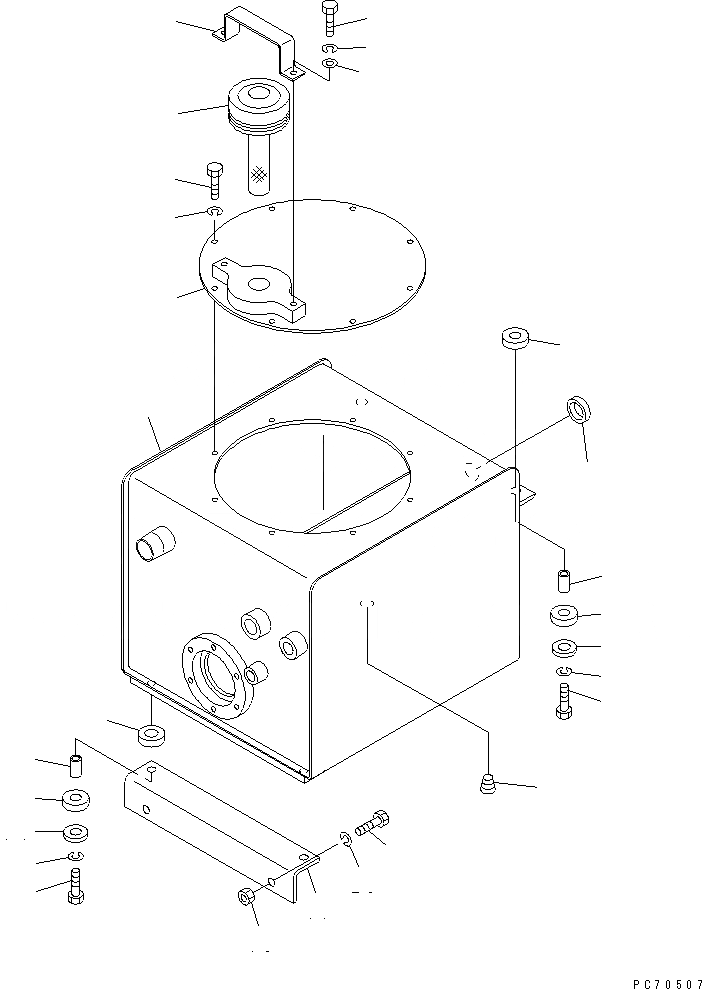 PC70507