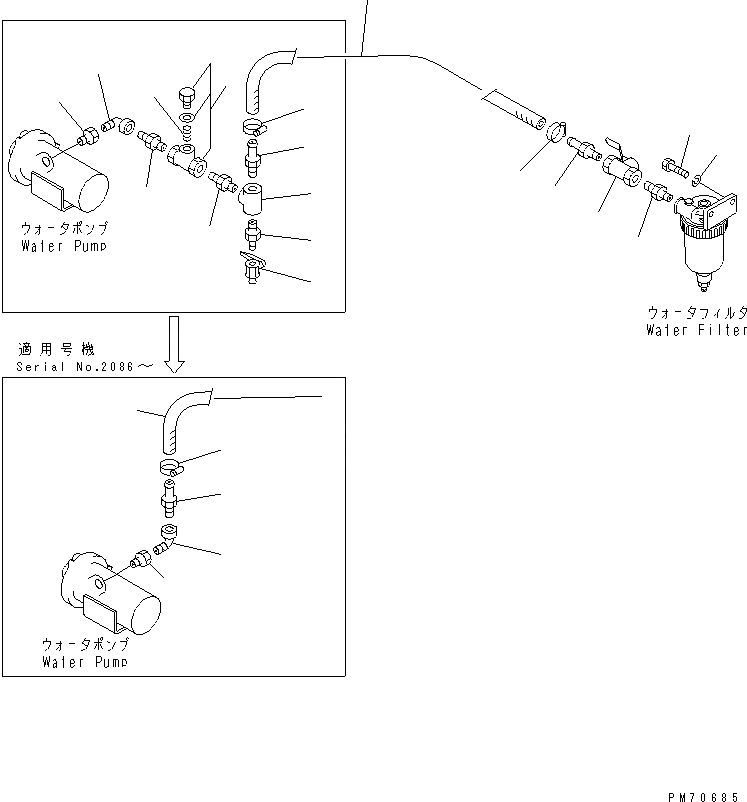 ウォータポンプ
Water Pump

ウォータフィルタ
Water Filter

適用号機
Serial No.2086～

ウォータポンプ
Water Pump

PM70685