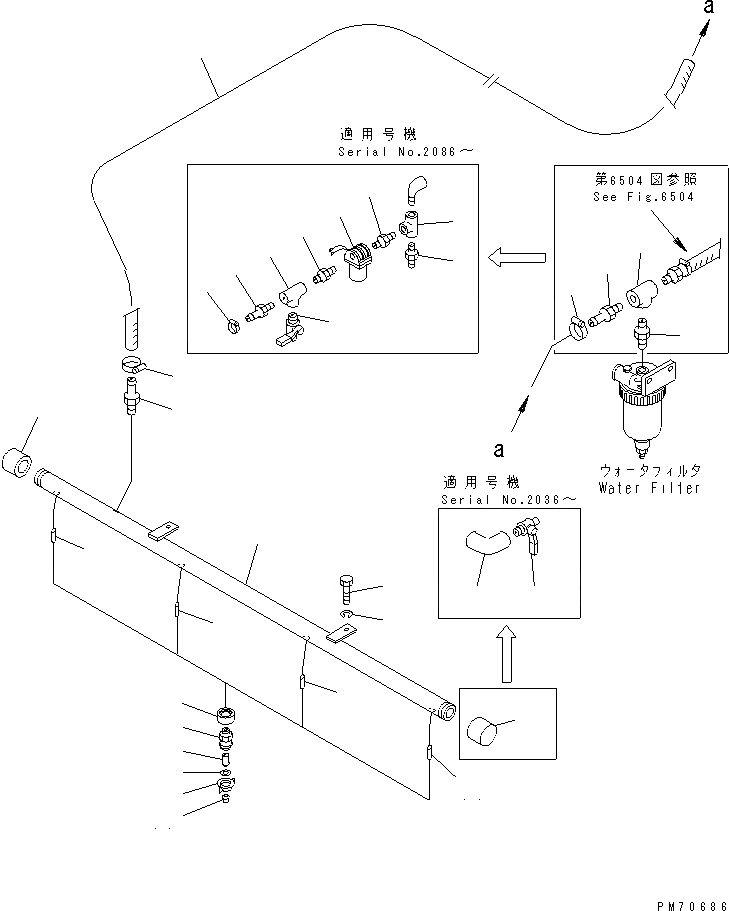 a

適用号機
Serial No.2086～

第6504図参照
See Fig.6504

a

ウォータフィルタ
Water Filter

適用号機
Serial No.2036～

PM70686