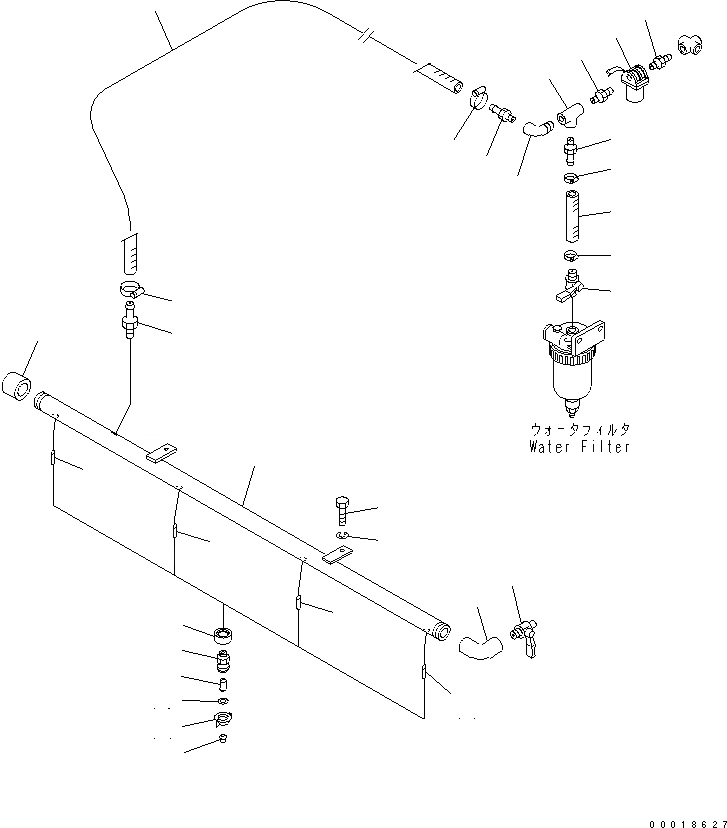 ウォータフィルタ
Water Filter

00018627