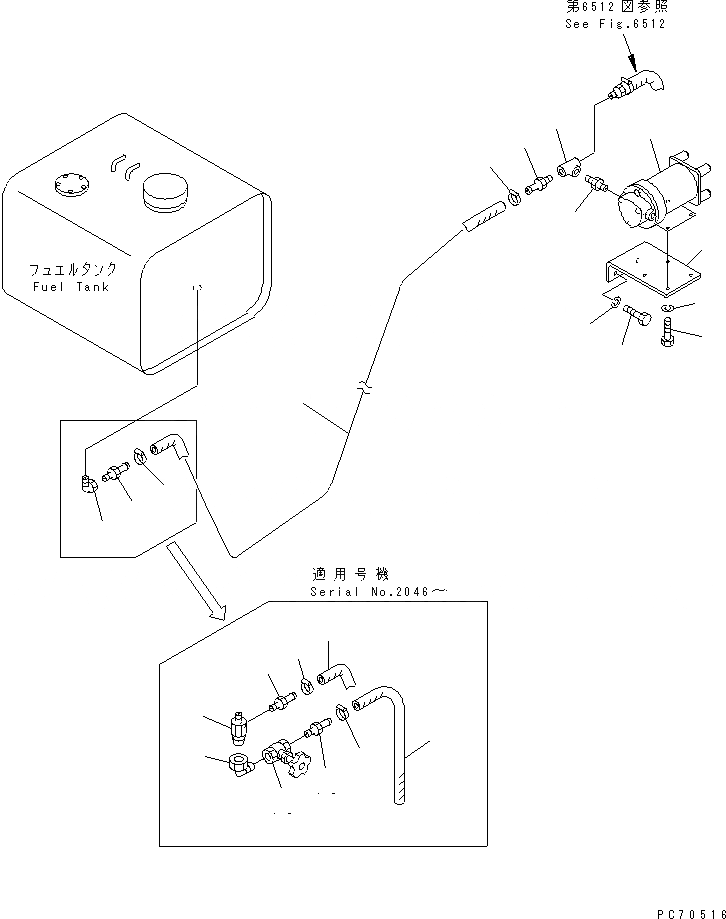 第6512図参照
See Fig.6512

フュエルタンク
Fuel Tank

適用号機
Serial No.2046～

PC70516