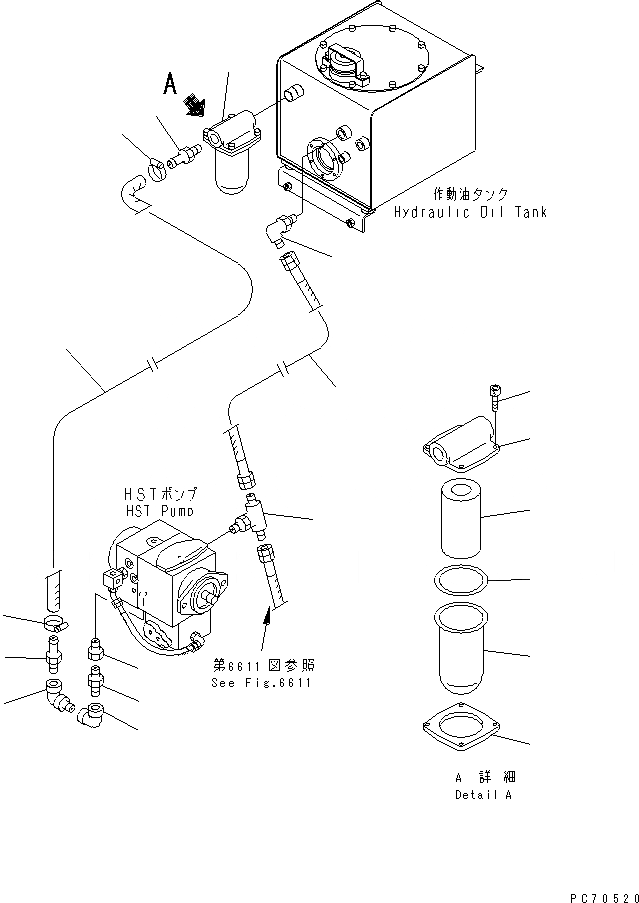 A

作動油タンク
Hydraulic Oil Tank

HSTポンプ
HST Pump

第6611図参照
See Fig.6611

A 詳細
Detail A

PC70520