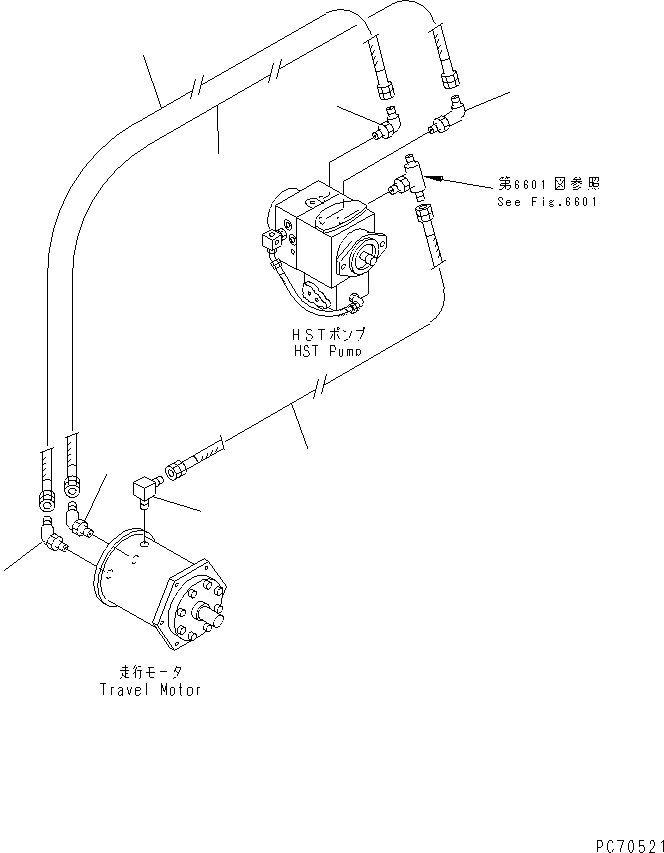 第6601図参照
See Fig.6601

HSTポンプ
HST Pump

走行モータ
Travel Motor

PC70521