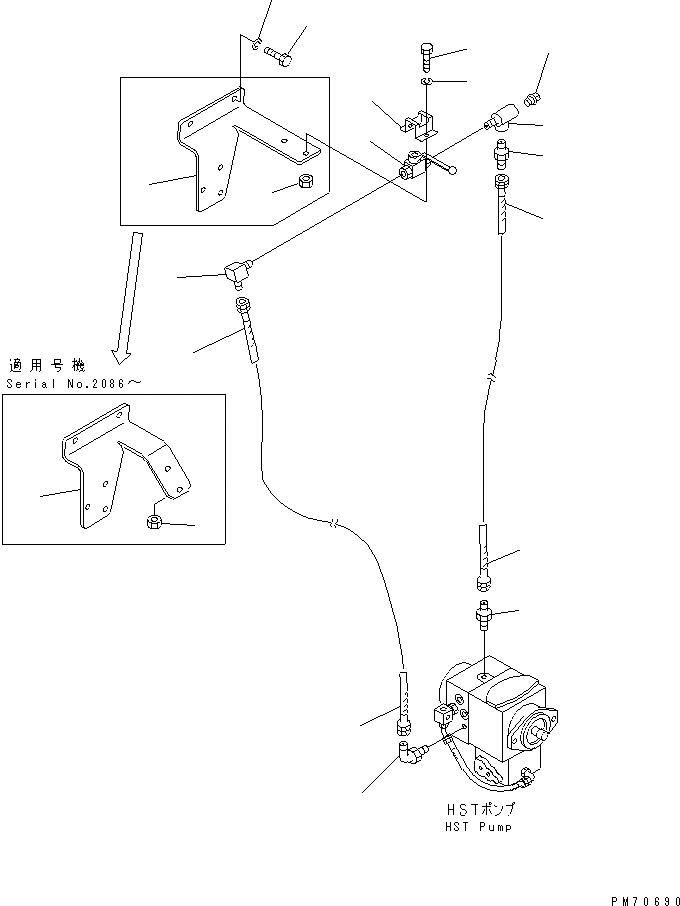 適用号機
Serial No.2086～

HSTポンプ
HST Pump

PM70690