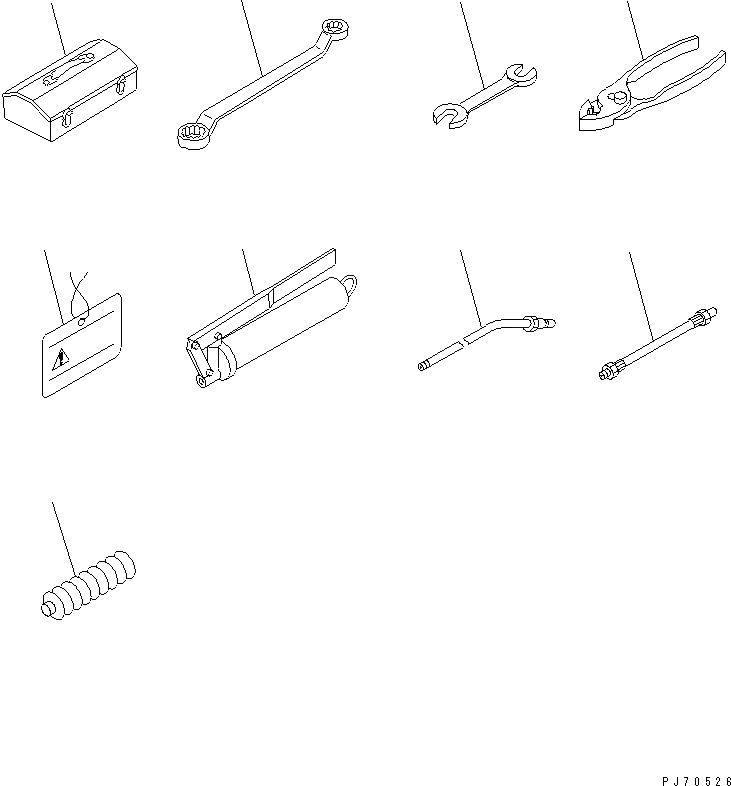 PJ70526