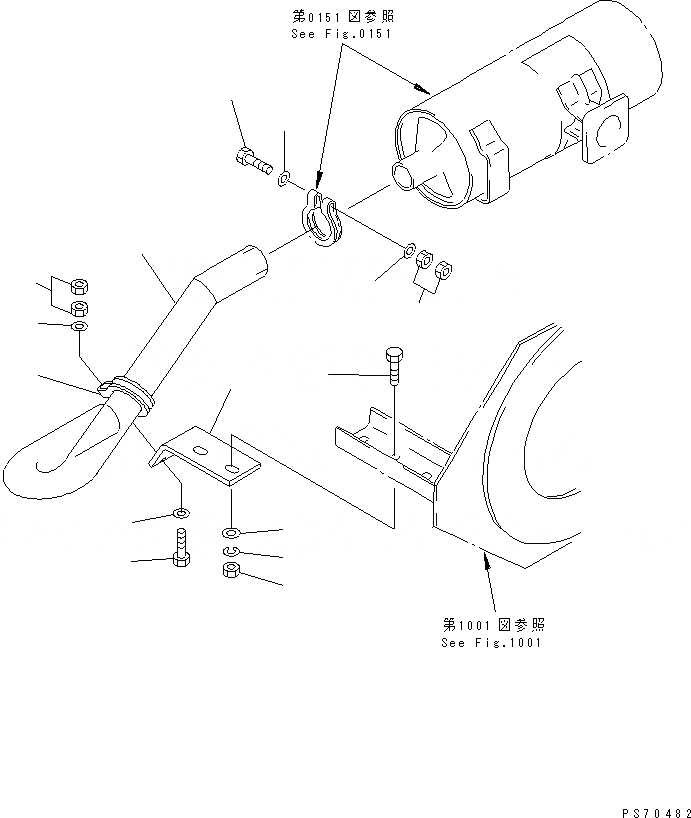 第0151図参照
See Fig.0151

第1001図参照
See Fig.1001

PS70482