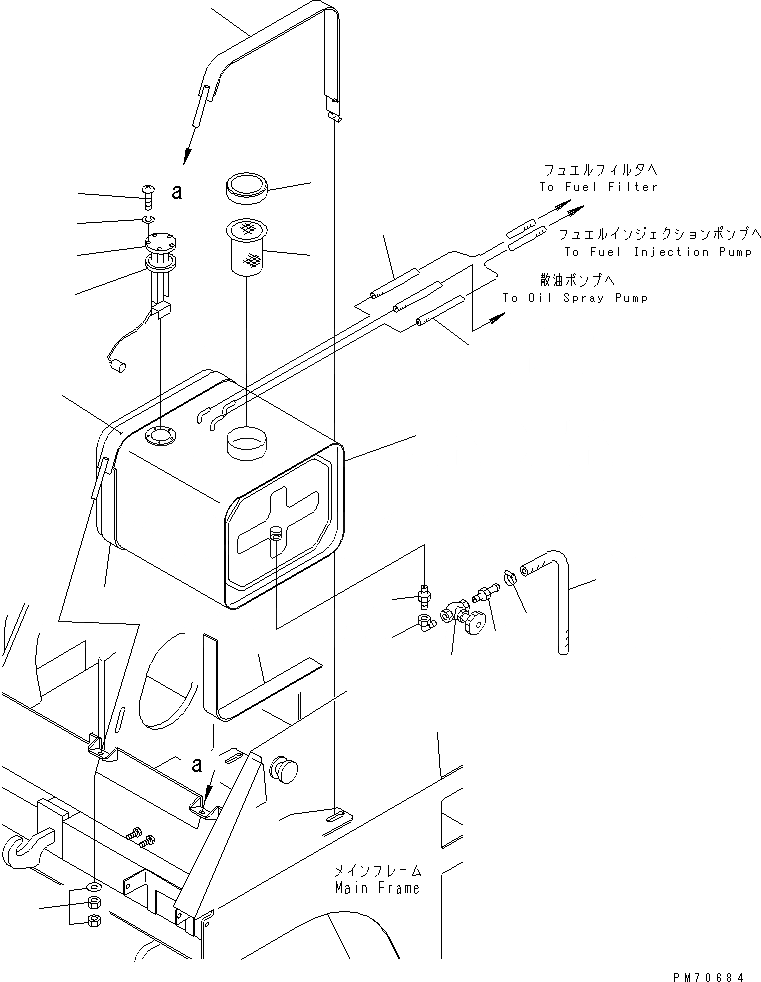 a

フュエルフィルタへ
To Fuel Filter

フュエルインジェクションポンプへ
To Fuel Injection Pump

散油ポンプへ
To Oil Spray Pump

a

メインフレーム
Main Frame

PM70684