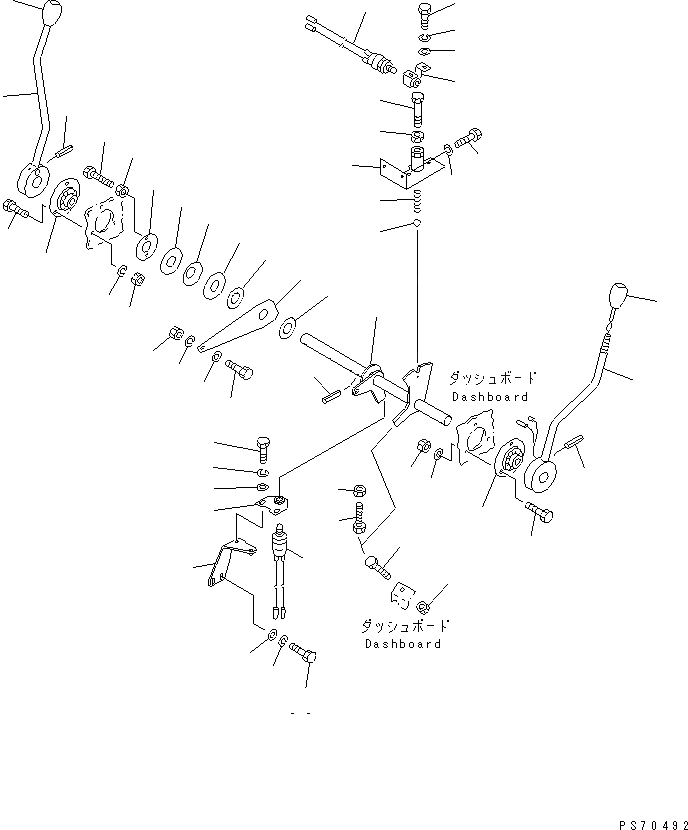 ダッシュボード
Dashboard

ダッシュボード
Dashboard

PS70492