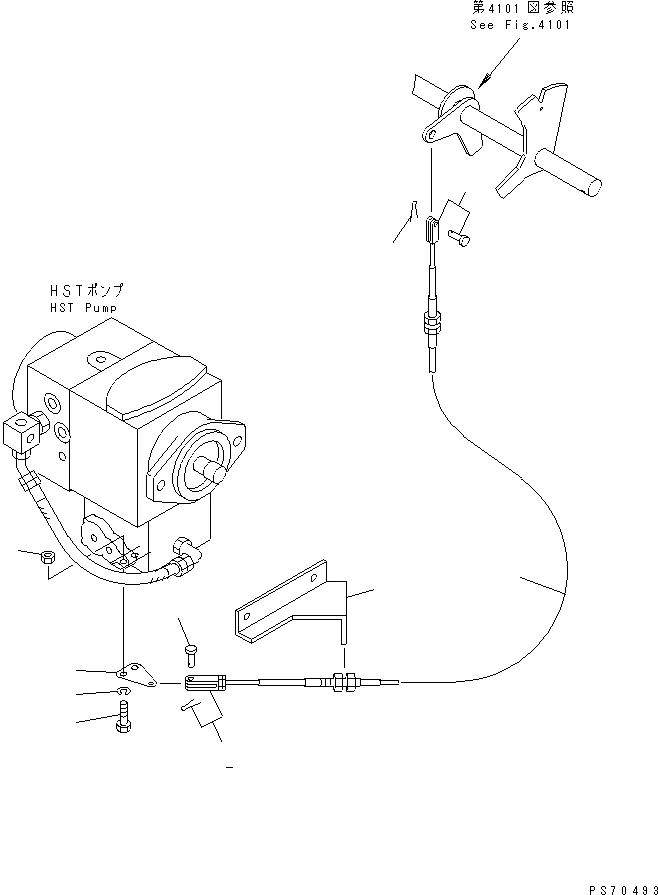 第4101図参照
See Fig.4101

HSTポンプ
HST Pump

PS70493