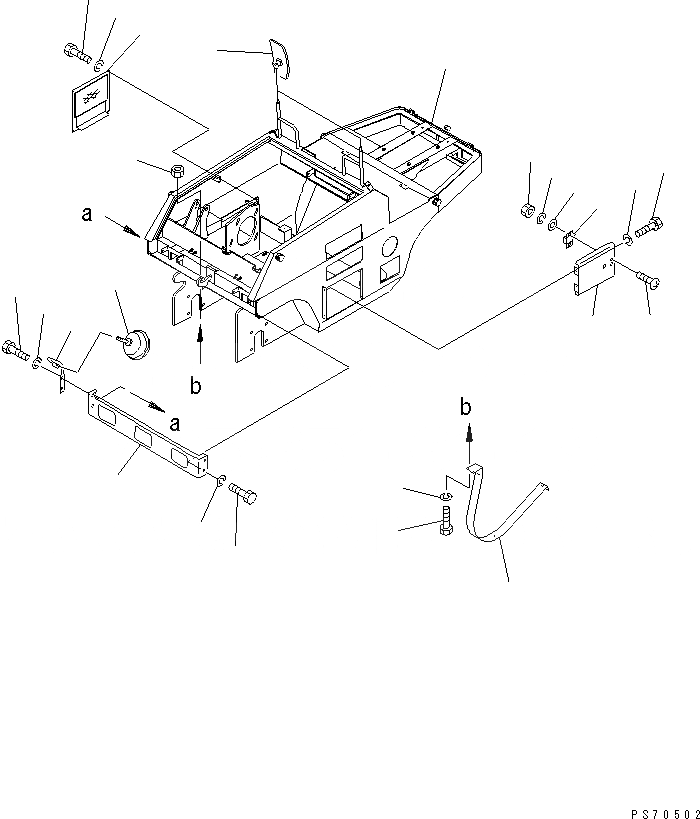 a

b

a

b

PS70502