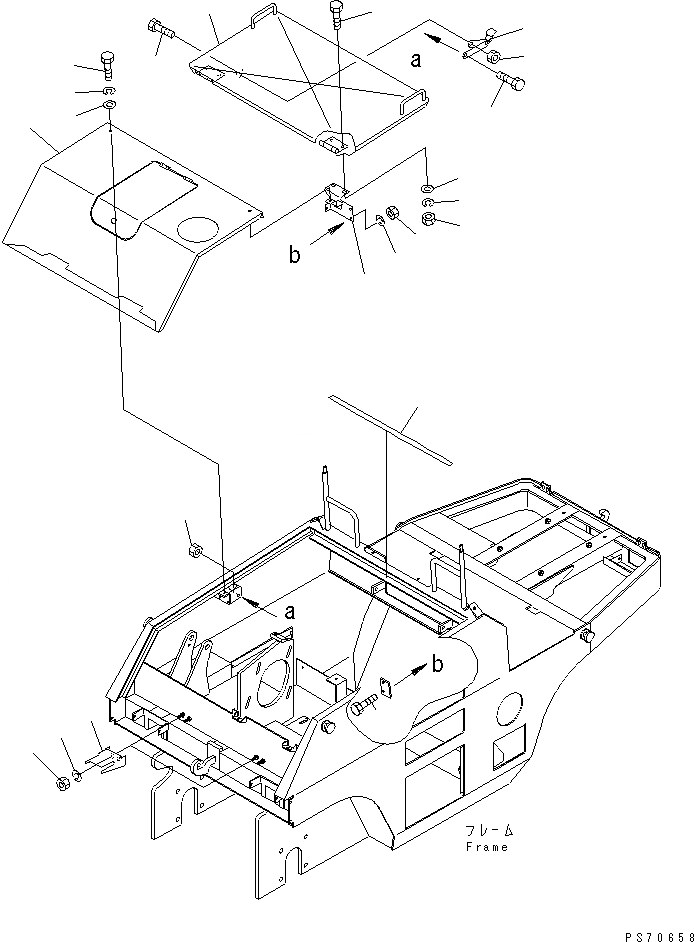 a

b

a

b

フレーム
Frame

PS70658