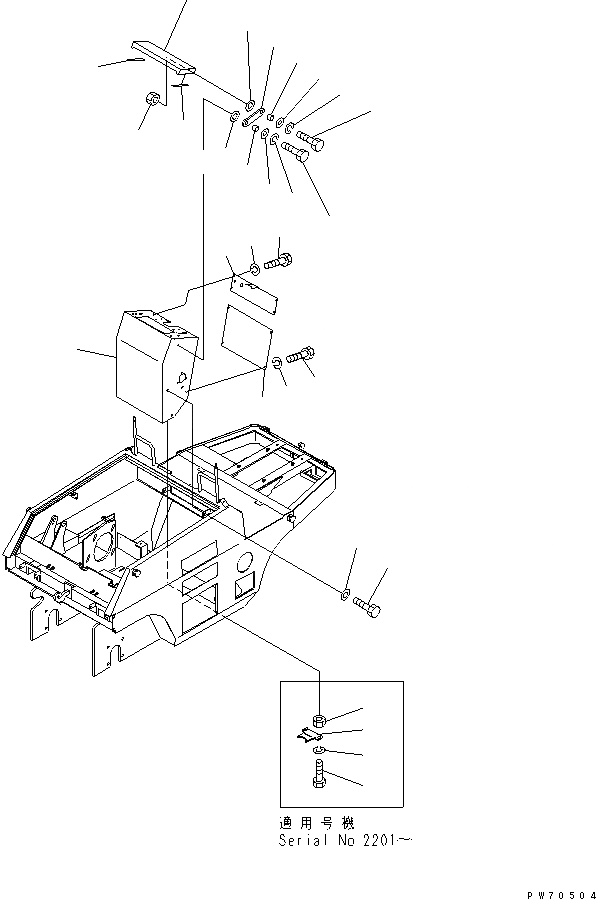 適用号機
Serial No 2201～

PW70504