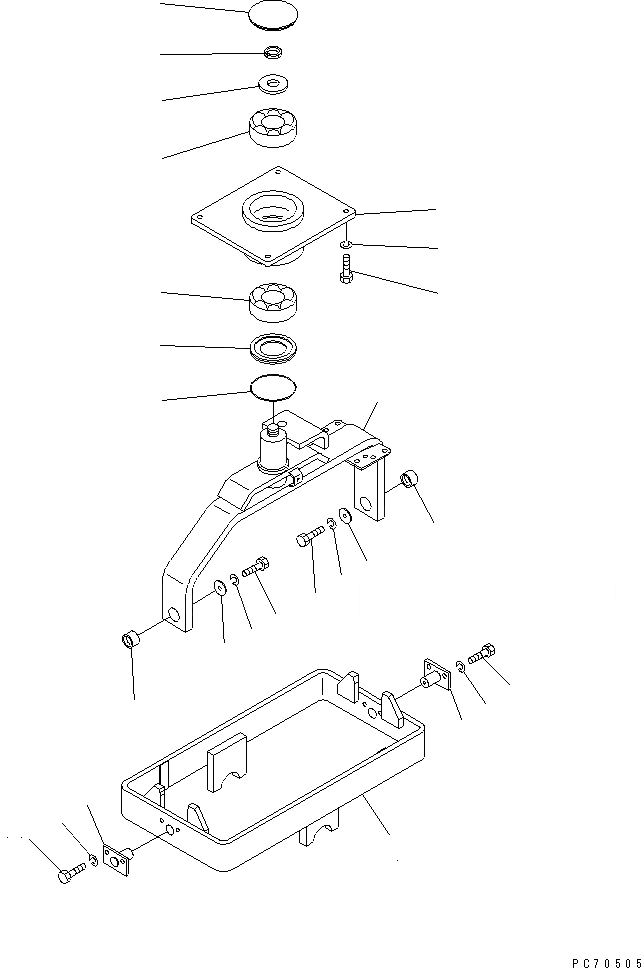 PC70505