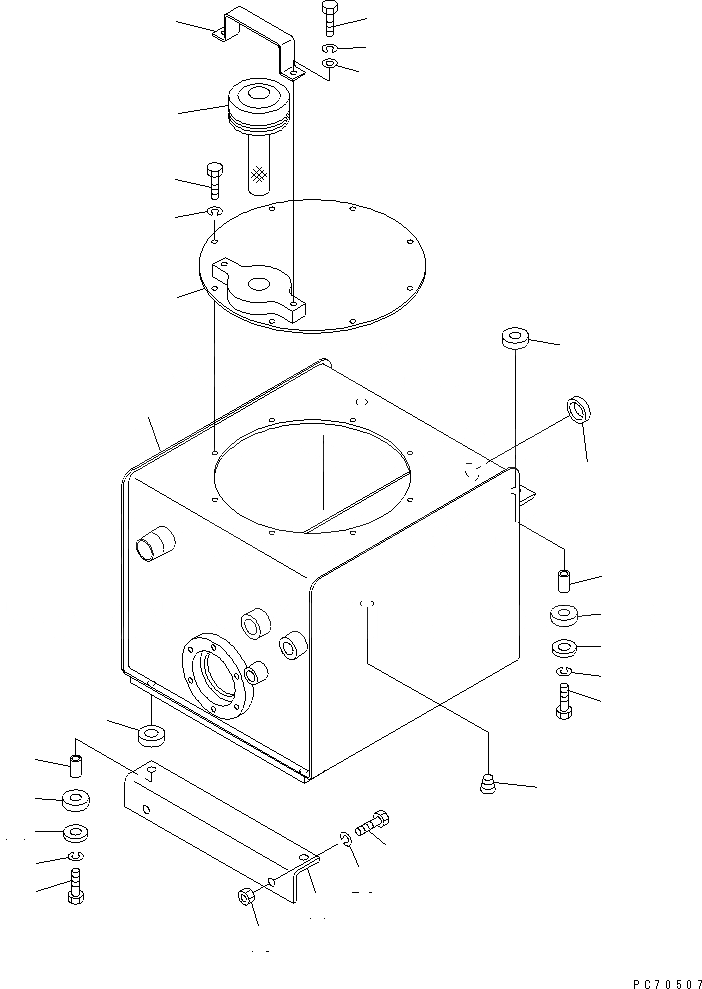 PC70507