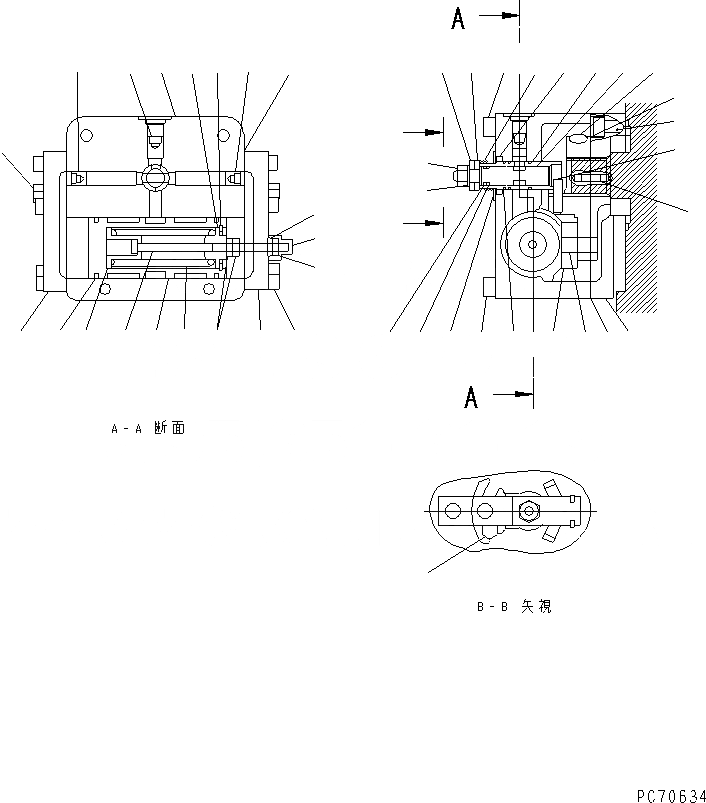 A

A - A 断面

A

B - B 矢視

PC70634