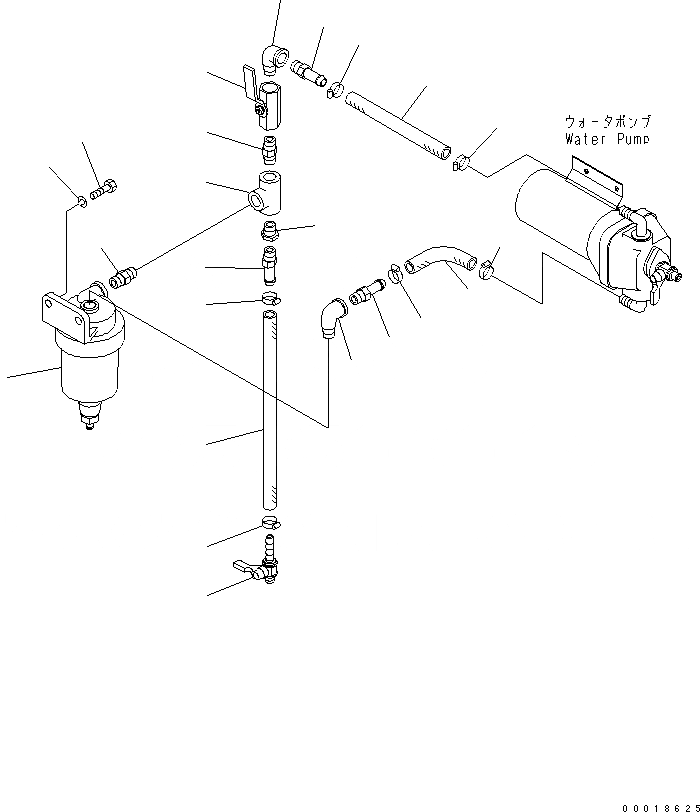 ウォータポンプ
Water Pump

00018625