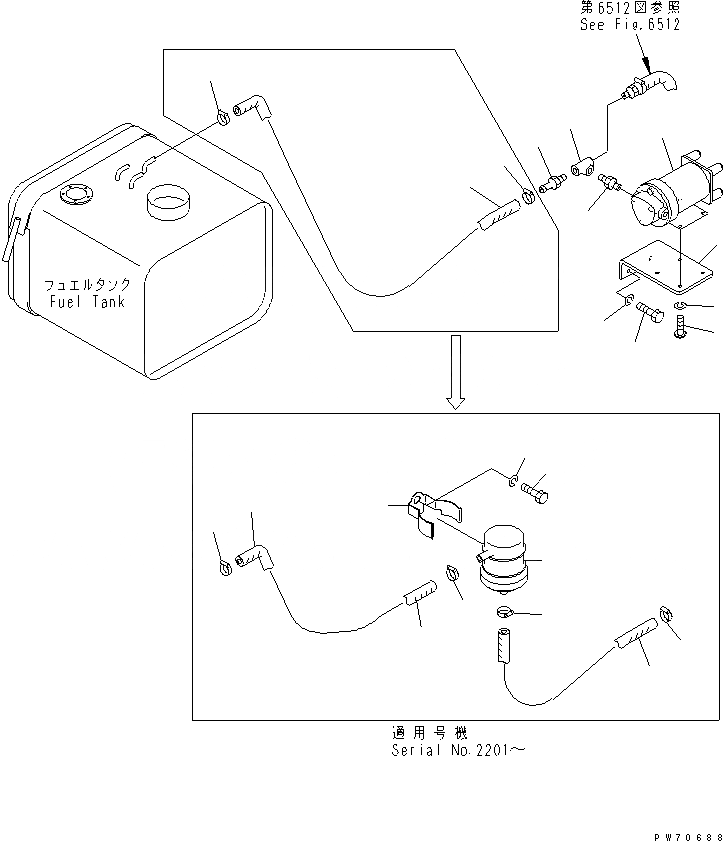 第6512図参照
See Fig.6512

フュエルタンク
Fuel Tank

適用号機
Serial No.2201～

PW70688