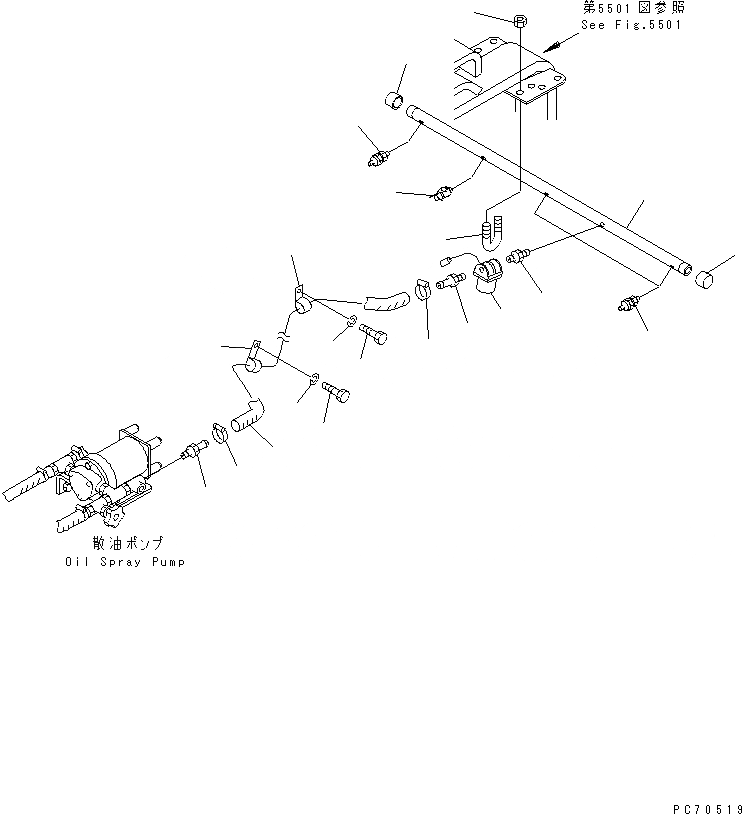 第5501図参照
See Fig.5501

散油ポンプ
Oil Spray Pump

PC70519