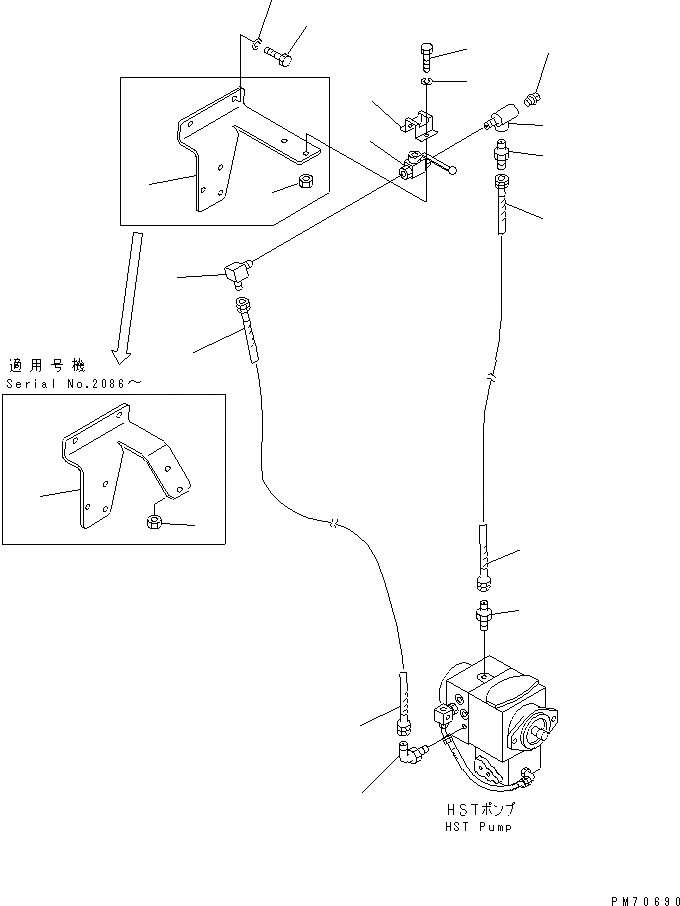 適用号機
Serial No.2086～

HSTポンプ
HST Pump

PM70690