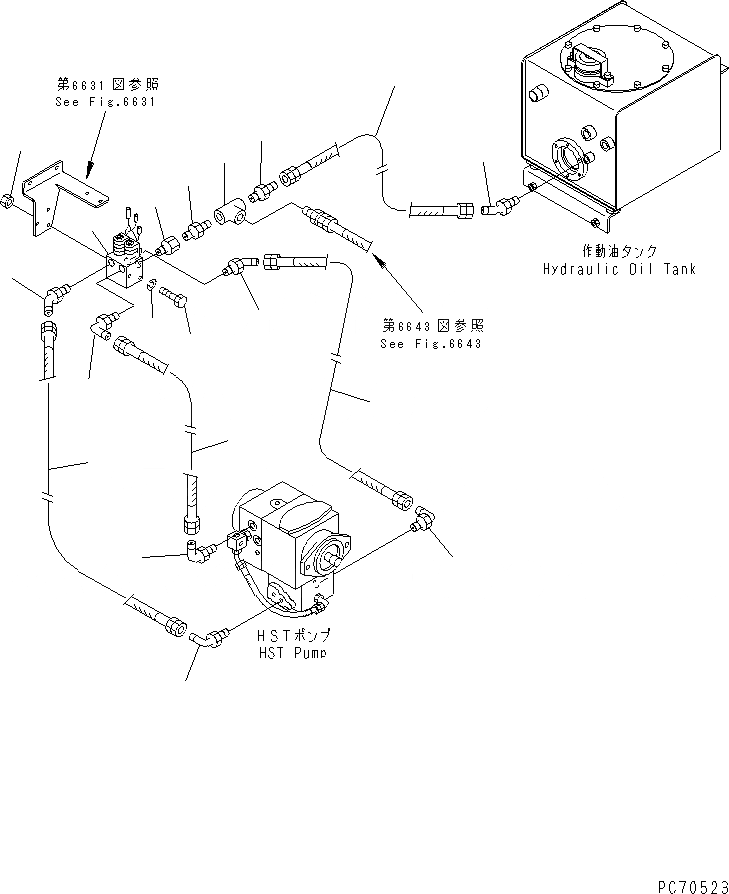 第6631図参照
See Fig.6631

作動油タンク
Hydraulic Oil Tank

第6643図参照
See Fig.6643

HSTポンプ
HST Pump

PC70523