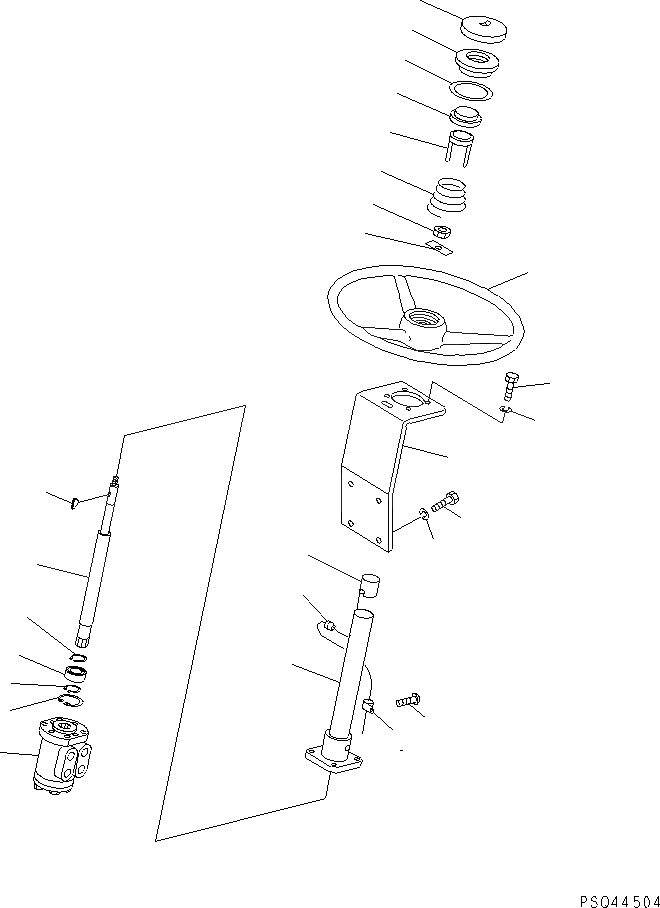 PS044504