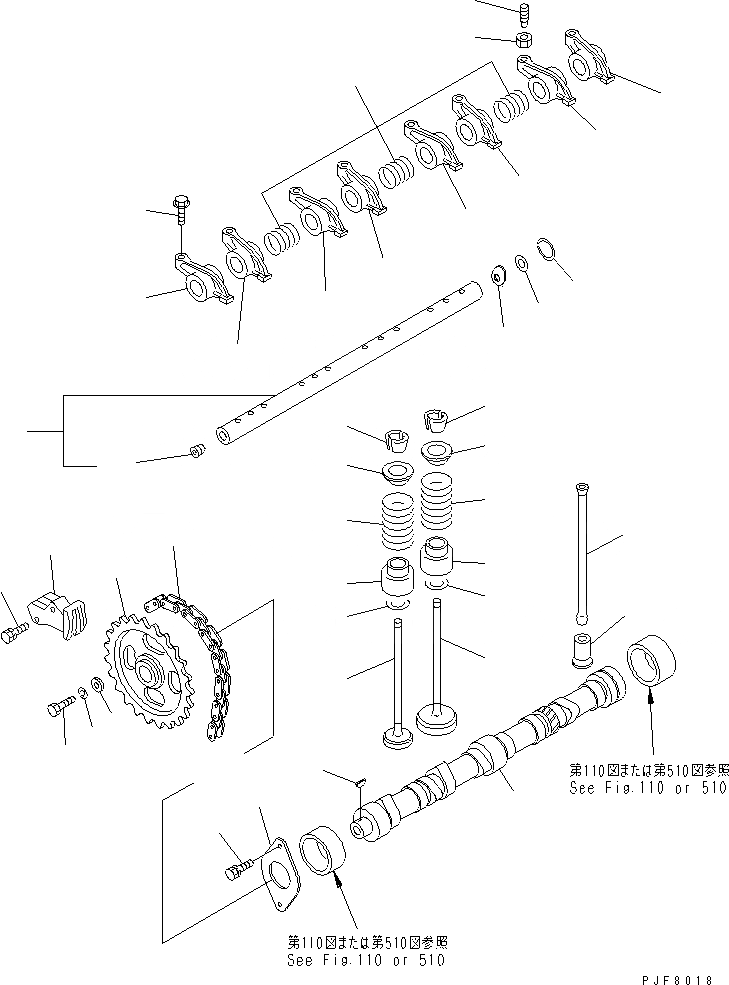 第110図または第510図参照
See Fig.110 or 510

第110図または第510図参照
See Fig.110 or 510

PJF8018