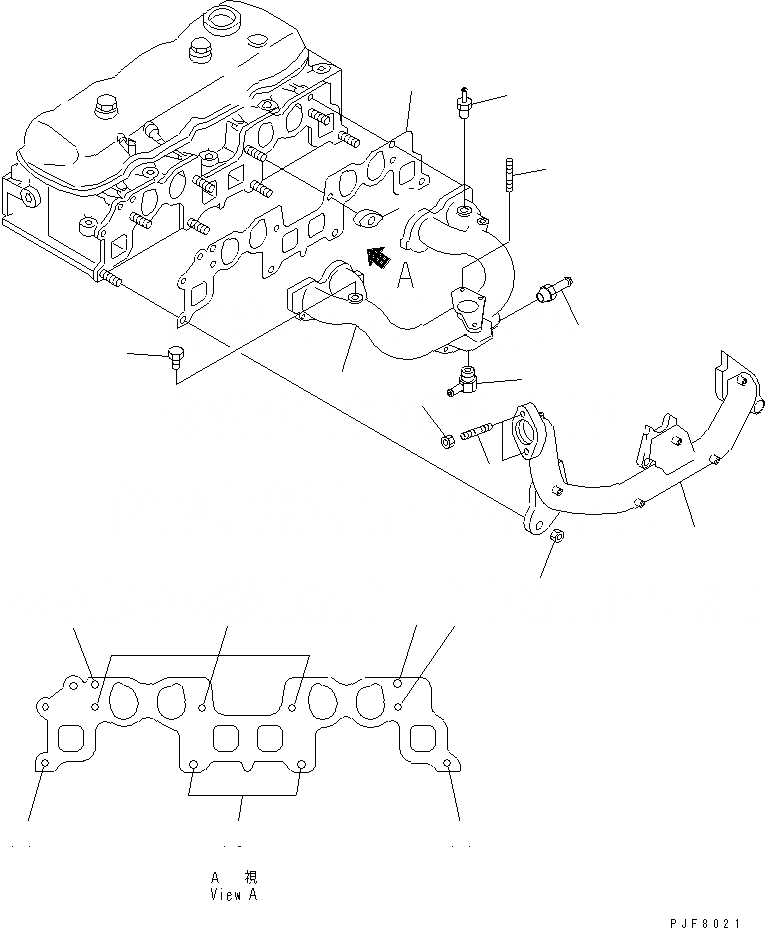 A

A 視
View A

PJF8021