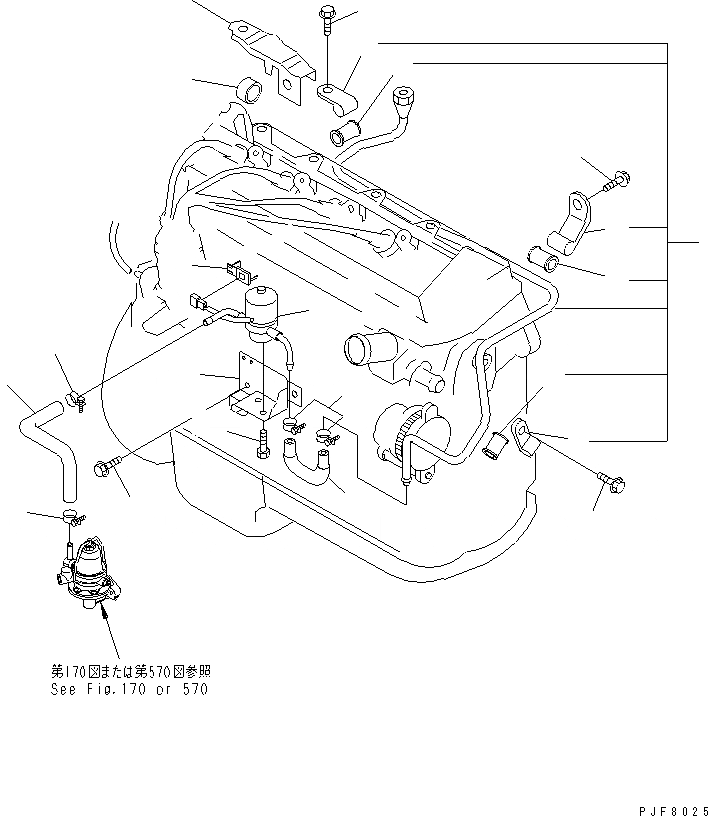 第170図または第570図参照
See Fig.170 or 570

PJF8025