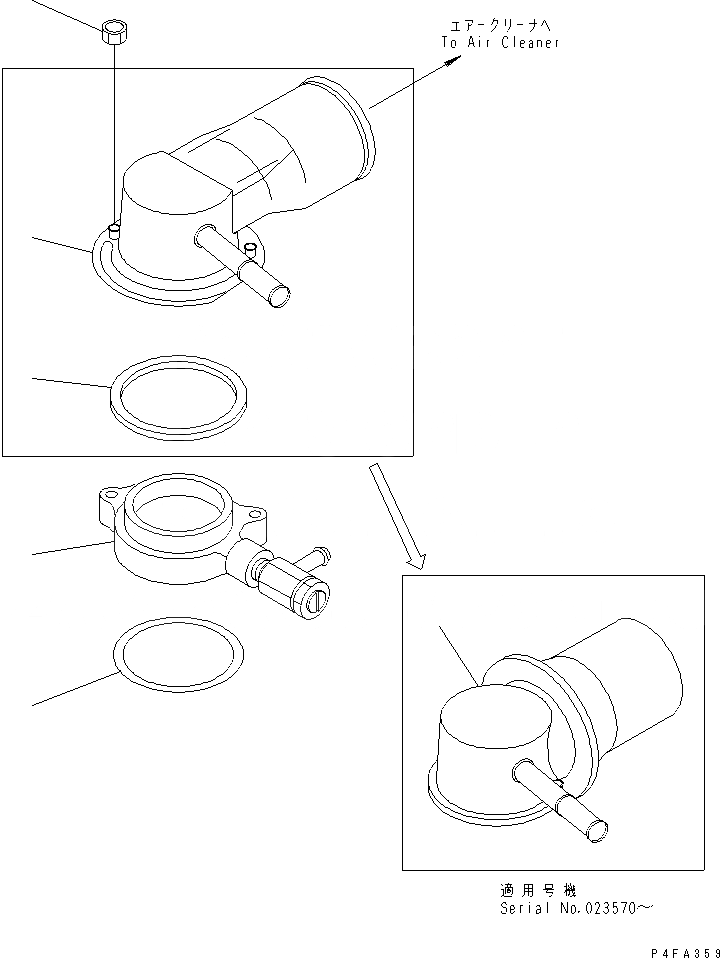 エアークリーナへ
To Air Cleaner

適用号機
Serial No.023570～

P4FA359