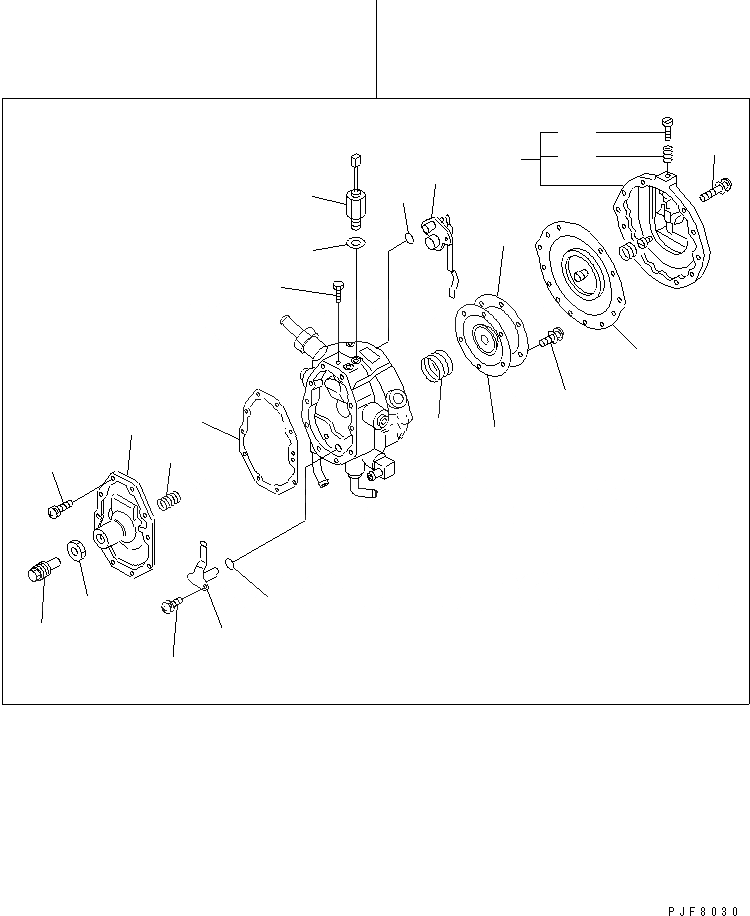 PJF8030