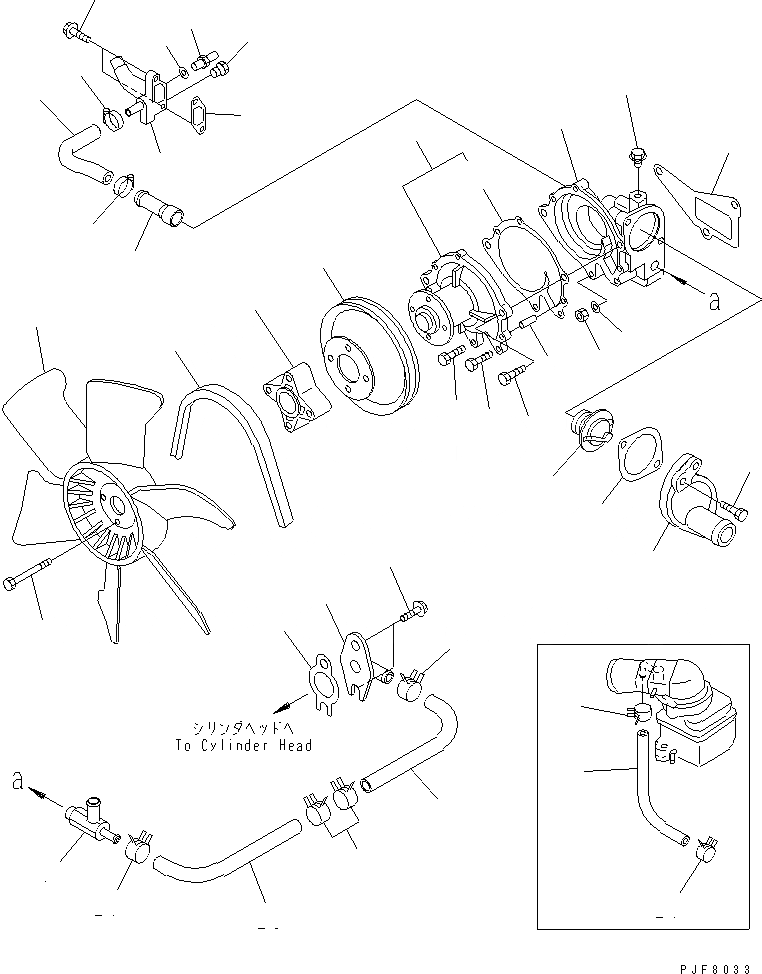 a

シリンダヘッドへ
To Cylinder Head

a

PJF8033